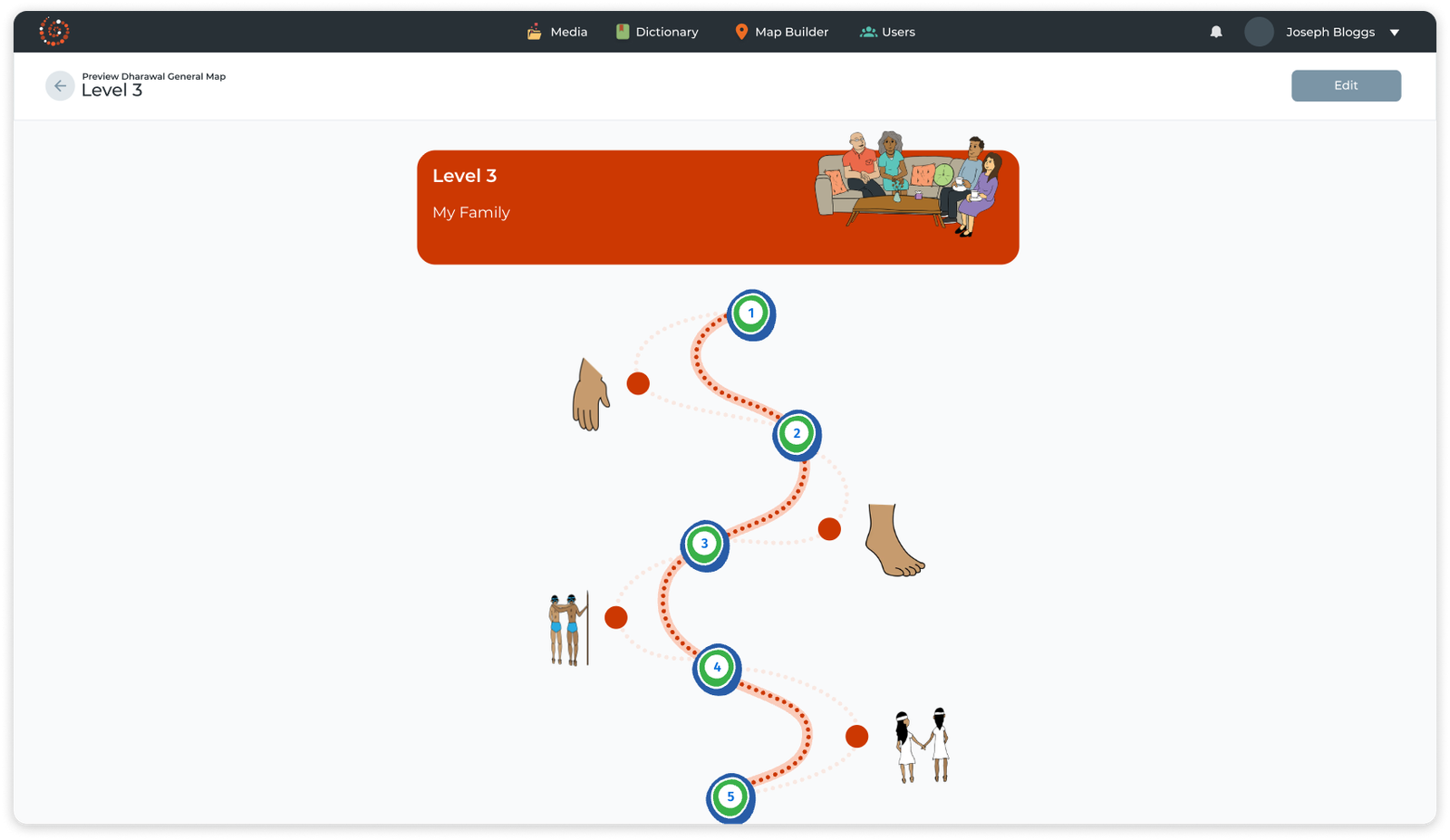 Media Dictionary Map Builder Users

Joseph Bloggs

Preview Dharawal General Map
Level 3

Edit

Level 3

My Family

1

2

3

4

5